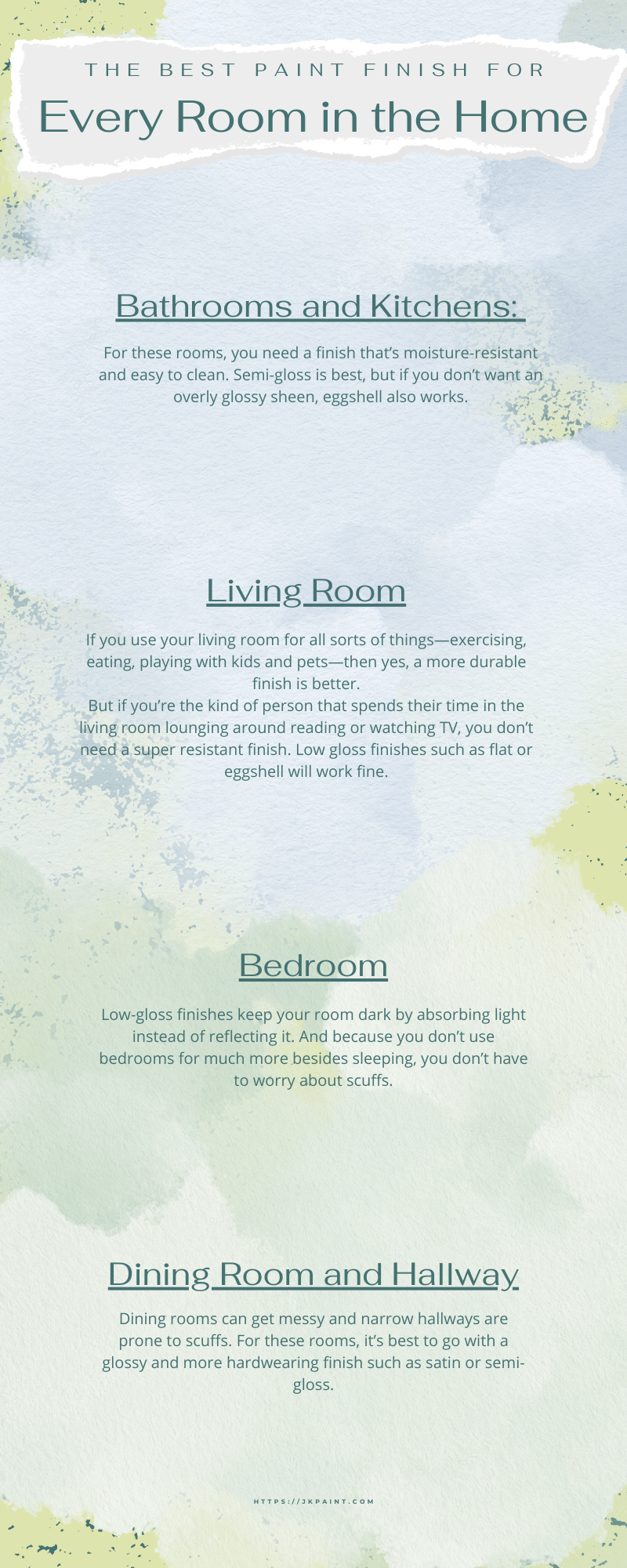 THE BEST PAINT FINISH FOR

Every Room in the Home

Bathrooms and Kitchens:

For these rooms, you need a finish that's moisture-resistant and easy to clean. Semi-gloss is best, but if you don't want an overly glossy sheen, eggshell also works.

Living Room

If you use your living room for all sorts of things—exercising, eating, playing with kids and pets—then yes, a more durable finish is better.
But if you're the kind of person that spends their time in the living room lounging around reading or watching TV, you don't need a super resistant finish. Low gloss finishes such as flat or eggshell will work fine.

Bedroom

Low-gloss finishes keep your room dark by absorbing light instead of reflecting it. And because you don't use bedrooms for much more besides sleeping, you don't have to worry about scuffs.

Dining Room and Hallway

Dining rooms can get messy and narrow hallways are prone to scuffs. For these rooms, it's best to go with a glossy and more hardwearing finish such as satin or semi-gloss.

HTTPS://JKPAINT.COM