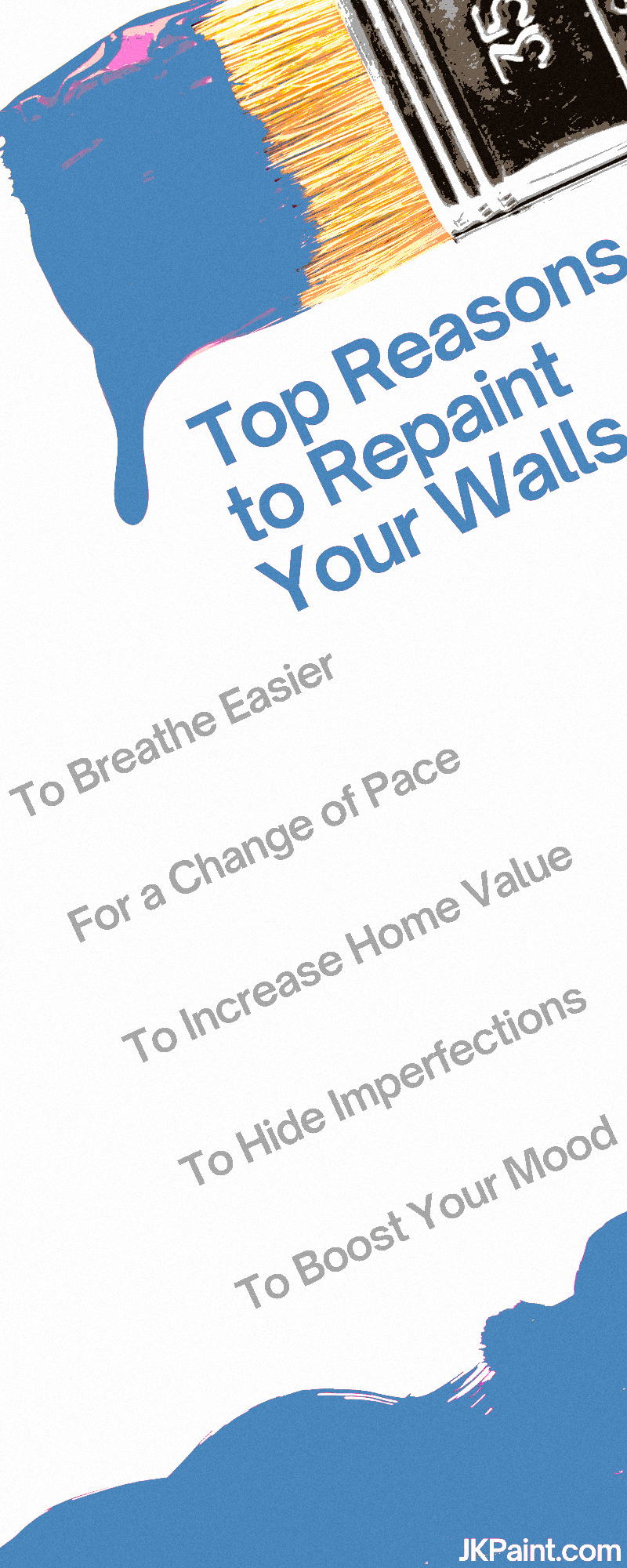 35

Top Reasons to Repaint Your Walls

To Breathe Easier

For a Change of Pace

To Increase Home Value

To Hide Imperfections

To Boost Your Mood

JKPaint.com